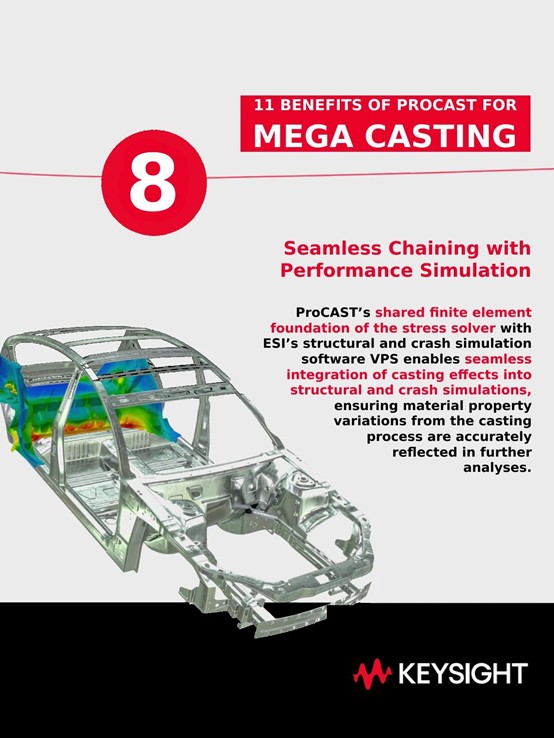 11 BENEFITS OF PROCAST FOR
MEGA CASTING

8

Seamless Chaining with Performance Simulation

ProCAST's shared finite element foundation of the stress solver with ESI's structural and crash simulation software VPS enables seamless integration of casting effects into structural and crash simulations, ensuring material property variations from the casting process are accurately reflected in further analyses.

KEYSIGHT